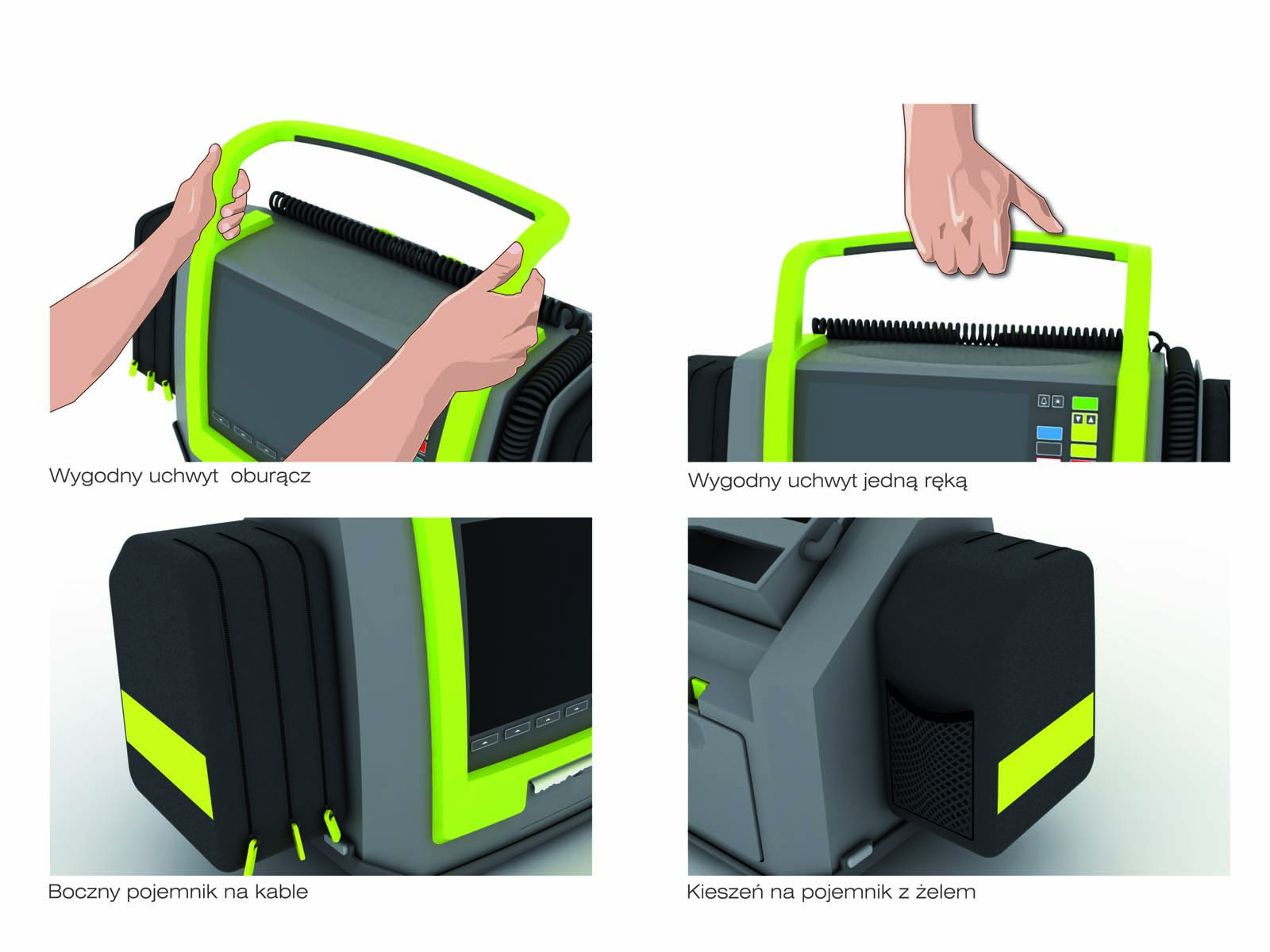 Wygodny uchwyt oburącz

Wygodny uchwyt jedną ręką

Boczny pojemnik na kable

Kieszeń na pojemnik z żelem