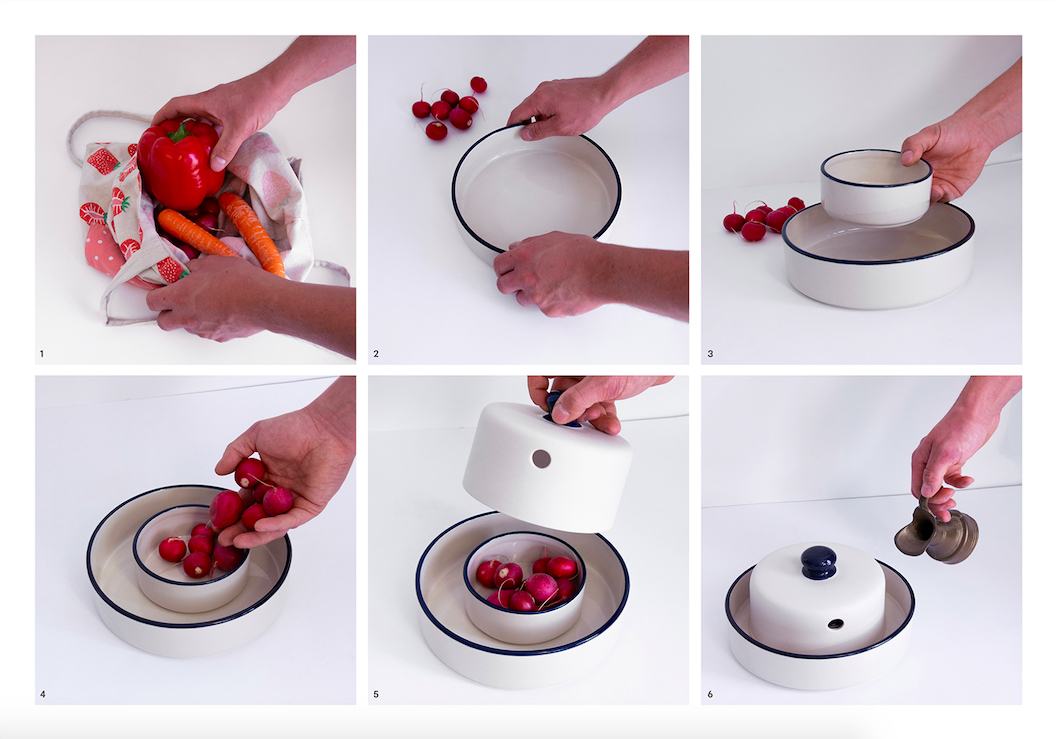 1

2

3

4

5

6