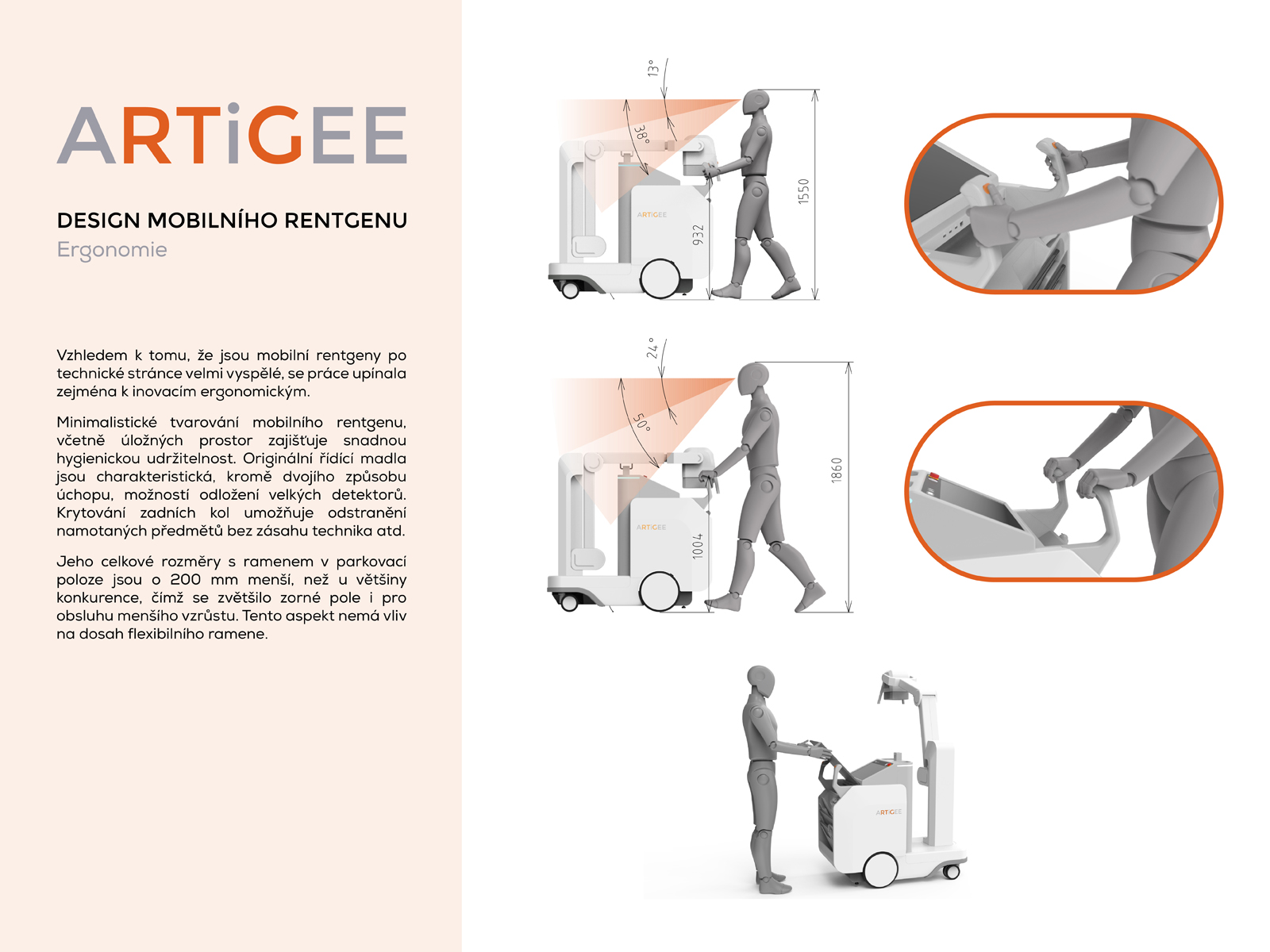 ARTiGEE

DESIGN MOBILNÍHO RENTGENU
Ergonomie

Vzhledem k tomu, že jsou mobilní rentgeny po technické stránce velmi vyspělé, se práce upínala zejména k inovacím ergonomickým.

Minimalistické tvarování mobilního rentgenu, včetně úložných prostor zajišťuje snadnou hygienickou udržitelnost. Originální řídící madla jsou charakteristická, kromě dvojího způsobu úchopu, možností odložení velkých detektorů. Krytování zadních kol umožňuje odstranění namotaných předmětů bez zásahu technika atd.

Jeho celkové rozměry s ramenem v parkovací poloze jsou o 200 mm menší, než u většiny konkurence, čímž se zvětšilo zorné pole i pro obsluhu menšího vzrůstu. Tento aspekt nemá vliv na dosah flexibilního ramene.

13°
38°
ARTiGEE
932
1550

24°
50°
ARTiGEE
1004
1860

ARTiGEE